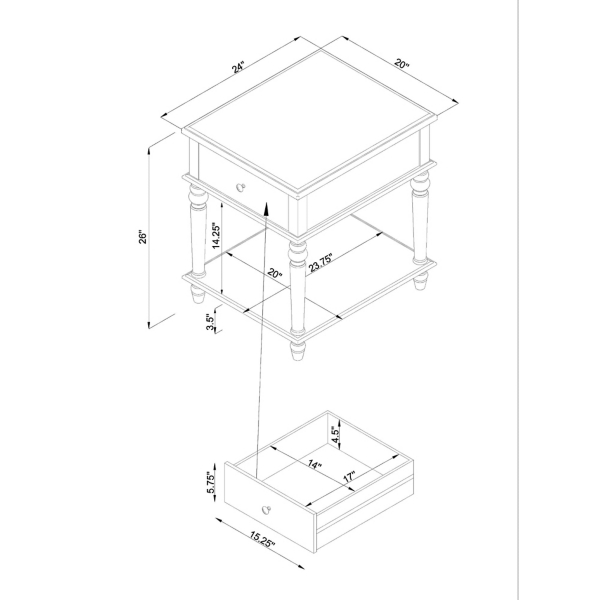 24"
20"
26"
14.25"
20"
23.75"
3.5"
4.5"
14"
17"
5.75"
15.25"