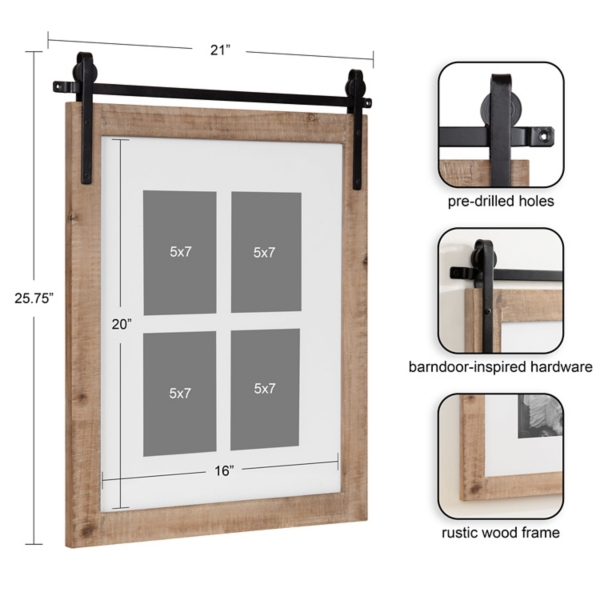 21"

25.75"

20"

5x7

5x7

5x7

5x7

16"

pre-drilled holes

barndoor-inspired hardware

rustic wood frame