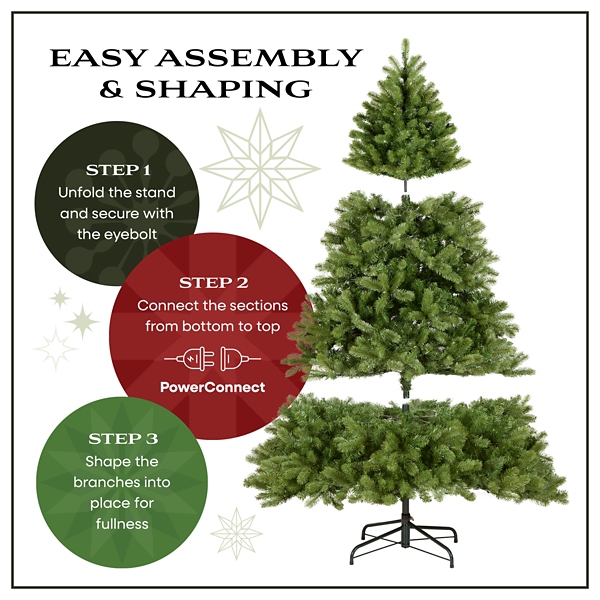 EASY ASSEMBLY & SHAPING

STEP 1
Unfold the stand and secure with the eyebolt

STEP 2
Connect the sections from bottom to top

PowerConnect

STEP 3
Shape the branches into place for fullness